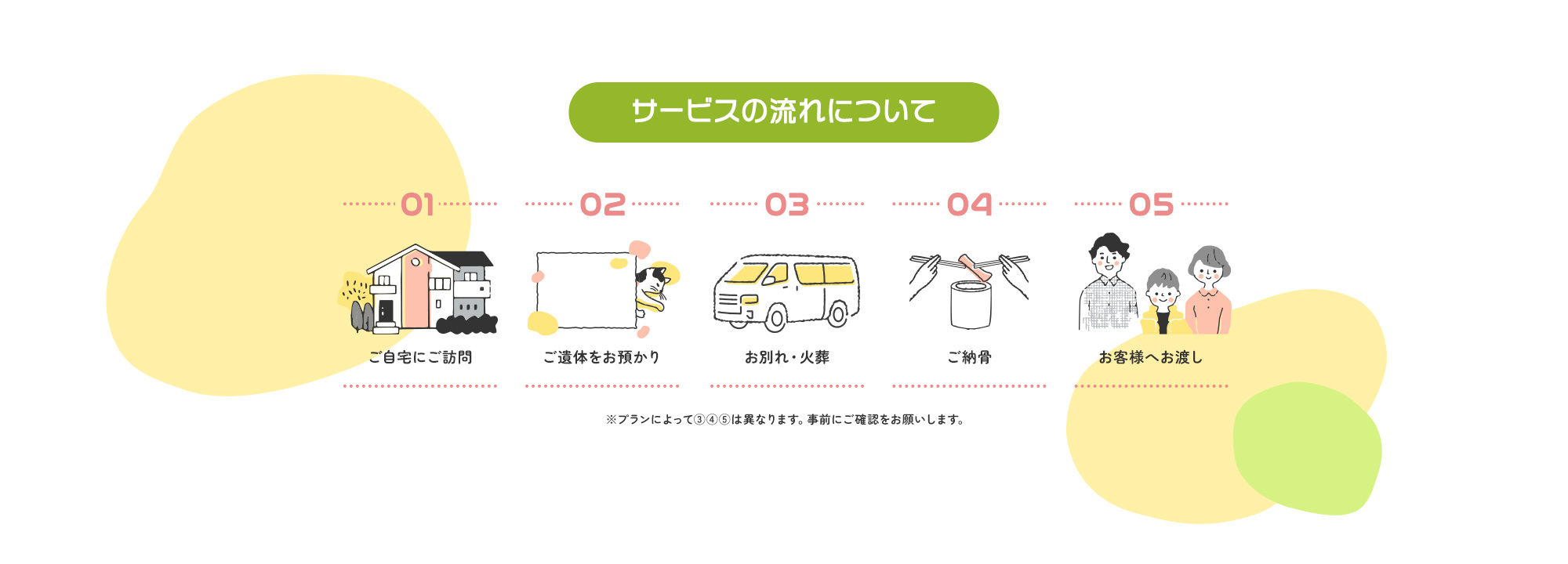 サービスの流れについて

01
ご自宅にご訪問

02
ご遺体をお預かり

03
お別れ・火葬

04
ご納骨

05
お客様へお渡し

※プランによって③④⑤は異なります。事前にご確認をお願いします。